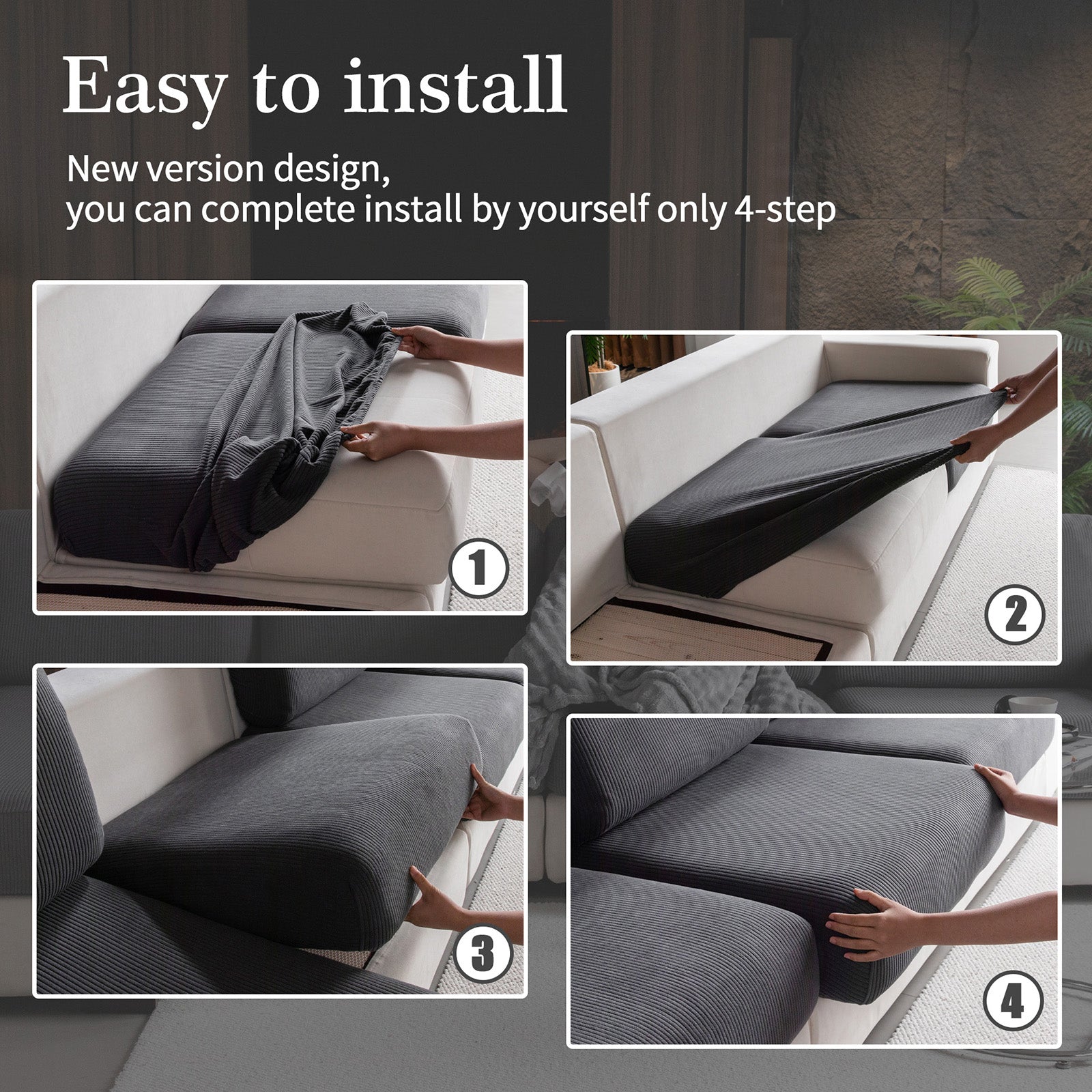 Easy to install

New version design,
you can complete install by yourself only 4-step

1

2

3

4