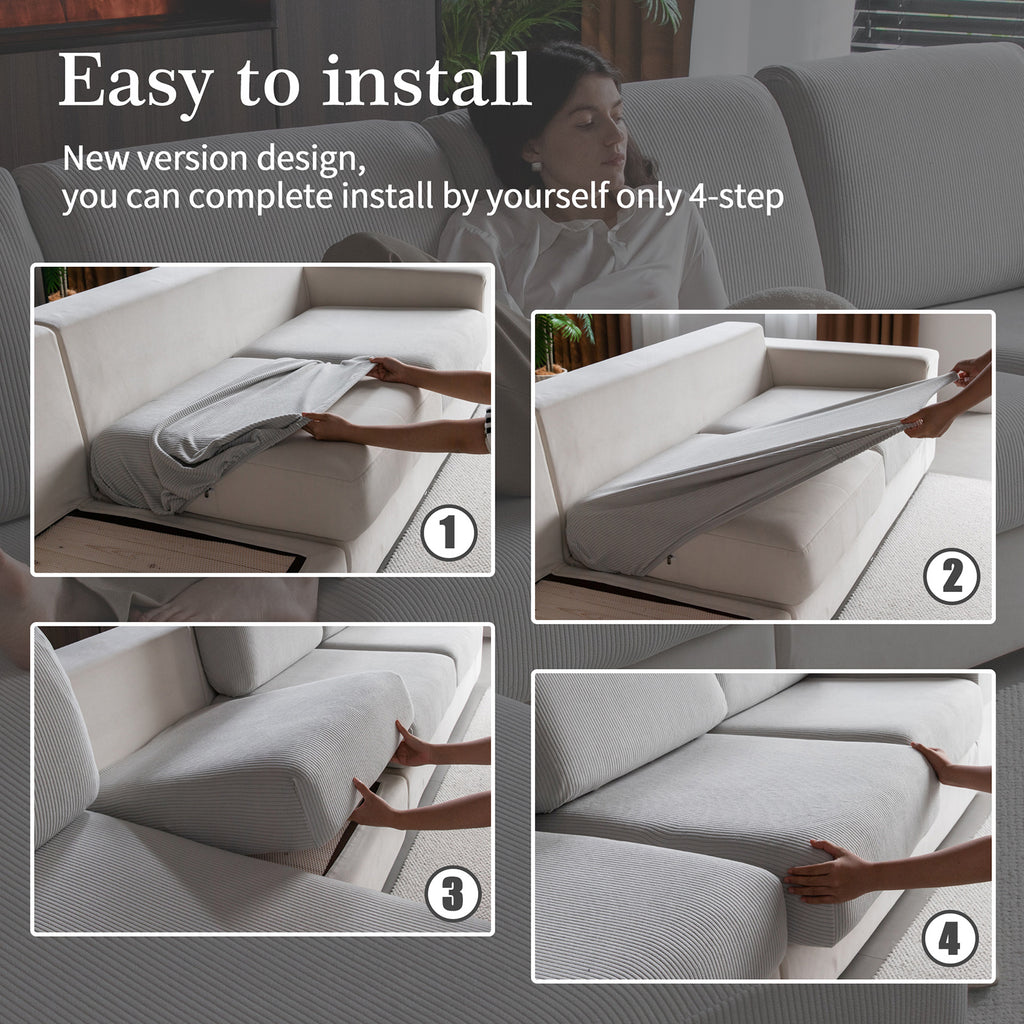 Easy to install

New version design,
you can complete install by yourself only 4-step

1

2

3

4