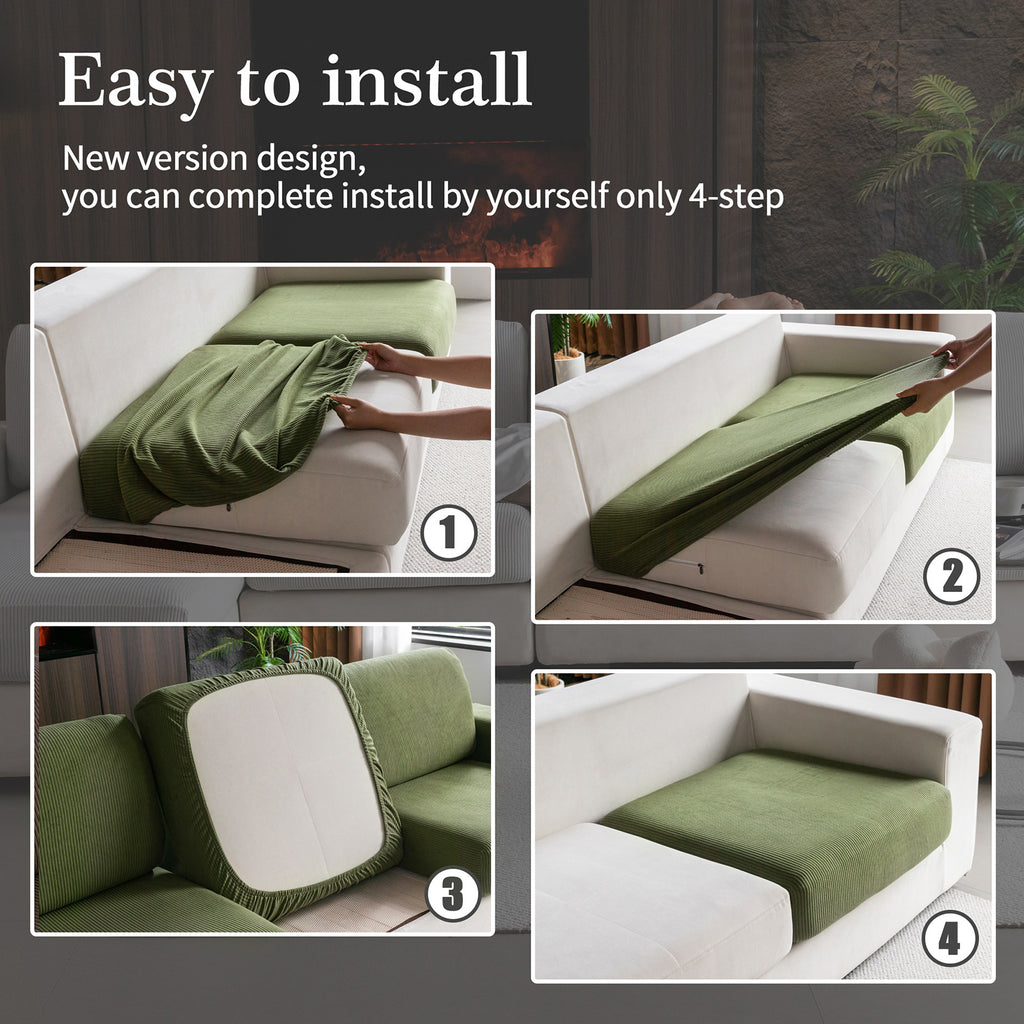 Easy to install

New version design,
you can complete install by yourself only 4-step

1

2

3

4