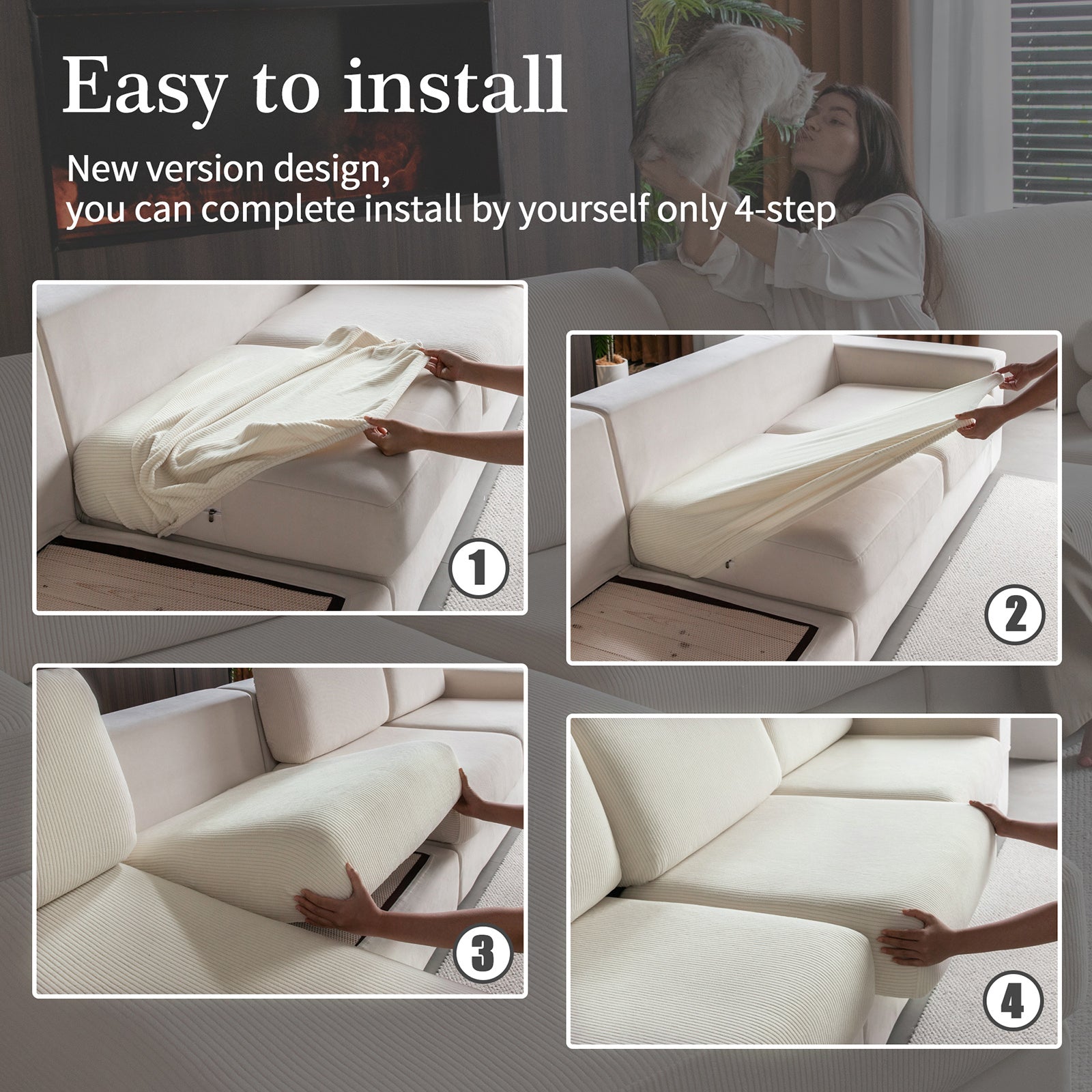 Easy to install

New version design,
you can complete install by yourself only 4-step

1

2

3

4