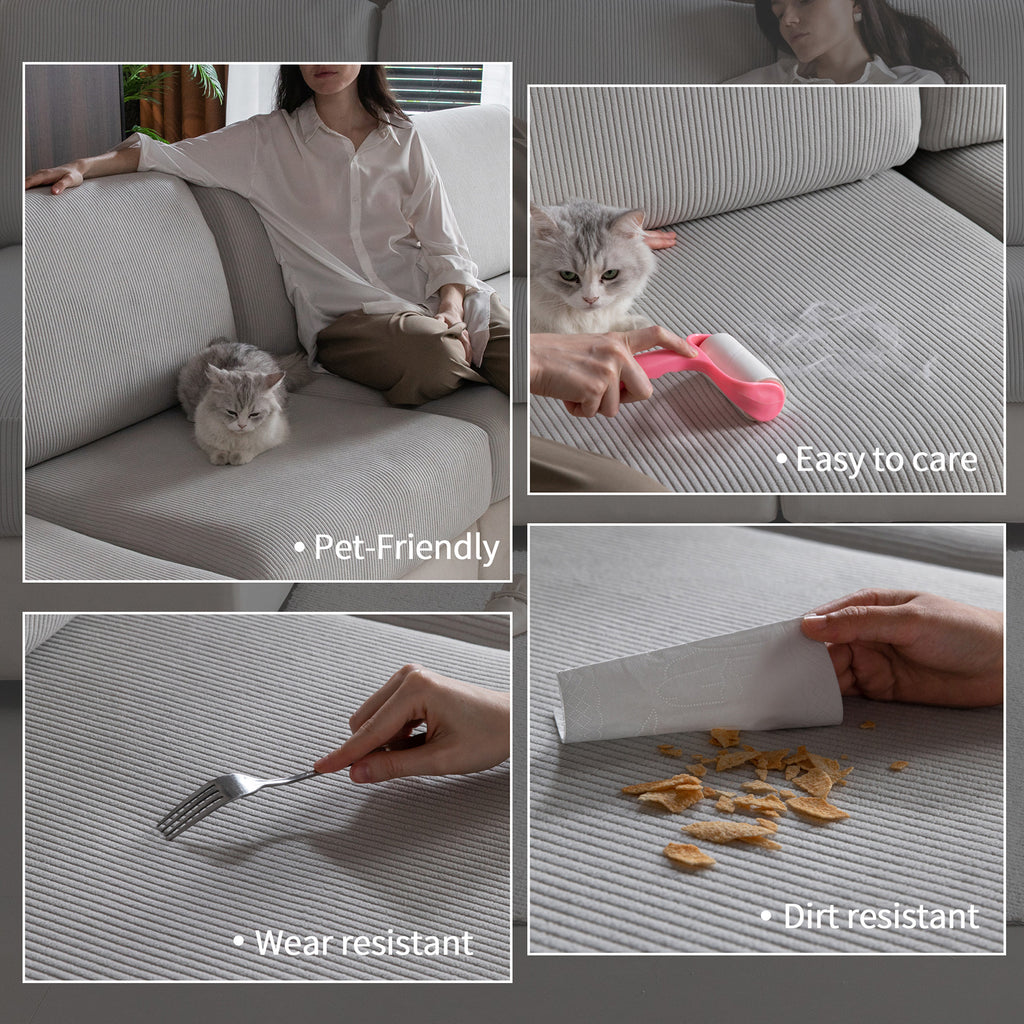 • Pet-Friendly

• Easy to care

• Wear resistant

• Dirt resistant