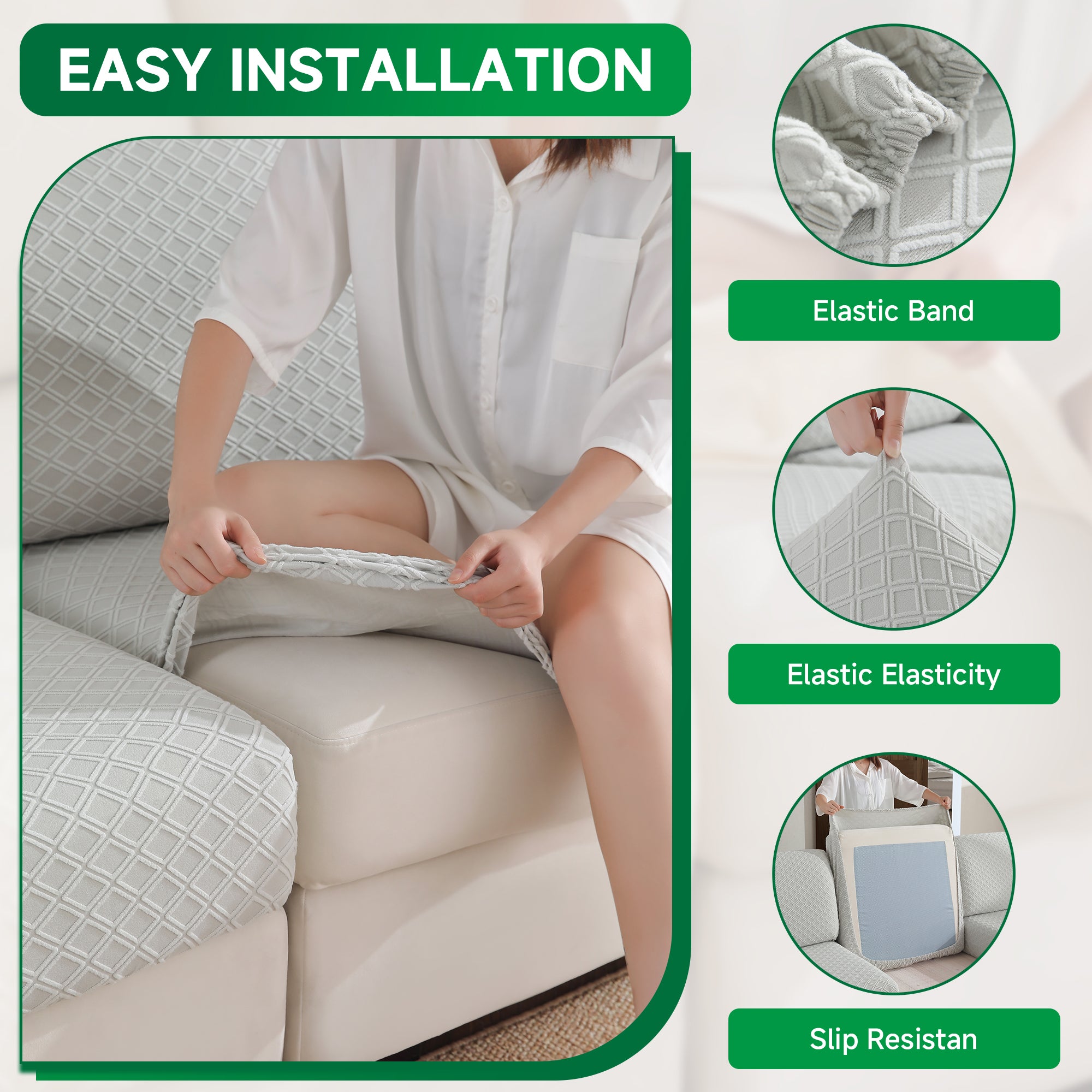 EASY INSTALLATION

Elastic Band

Elastic Elasticity

Slip Resistan