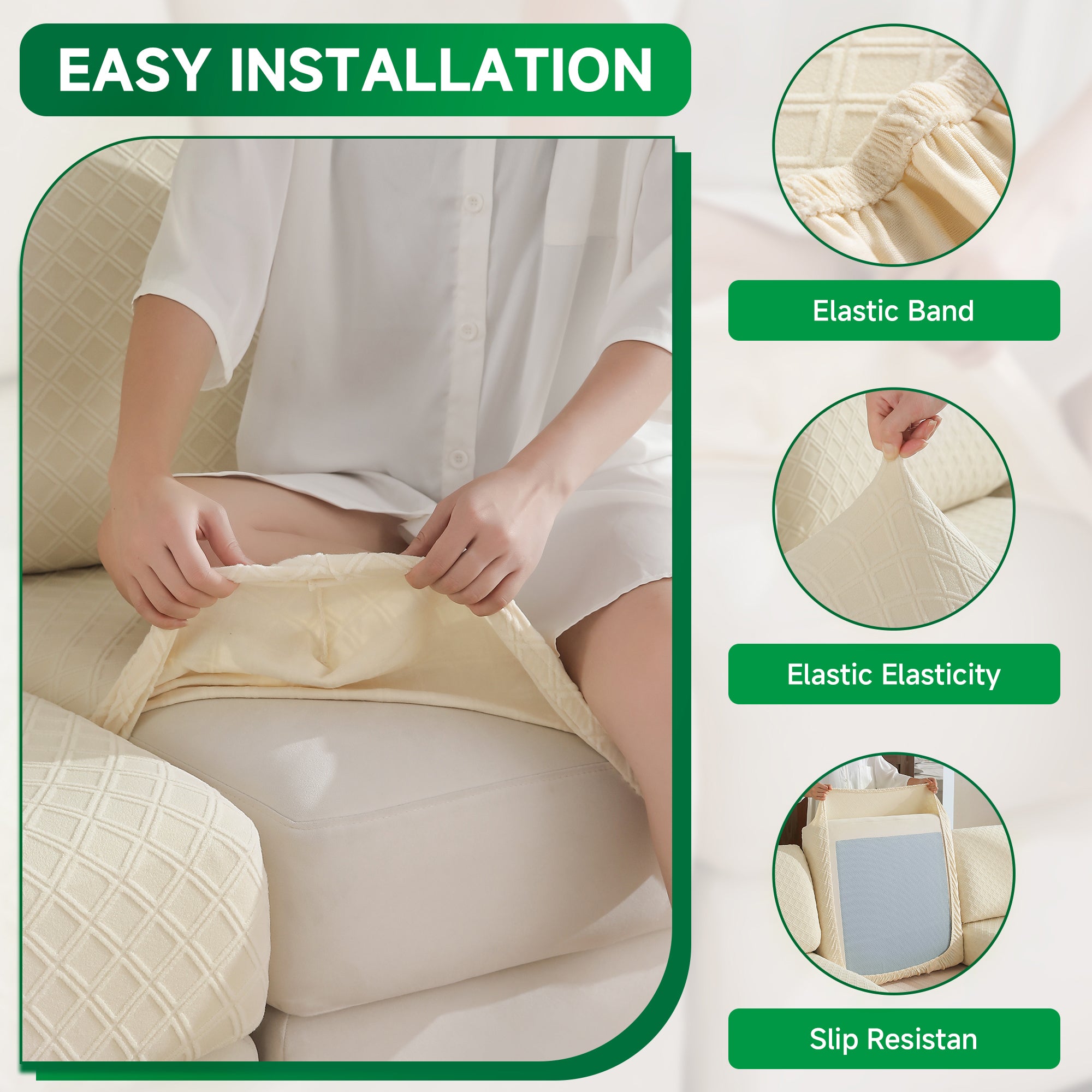 EASY INSTALLATION

Elastic Band

Elastic Elasticity

Slip Resistan