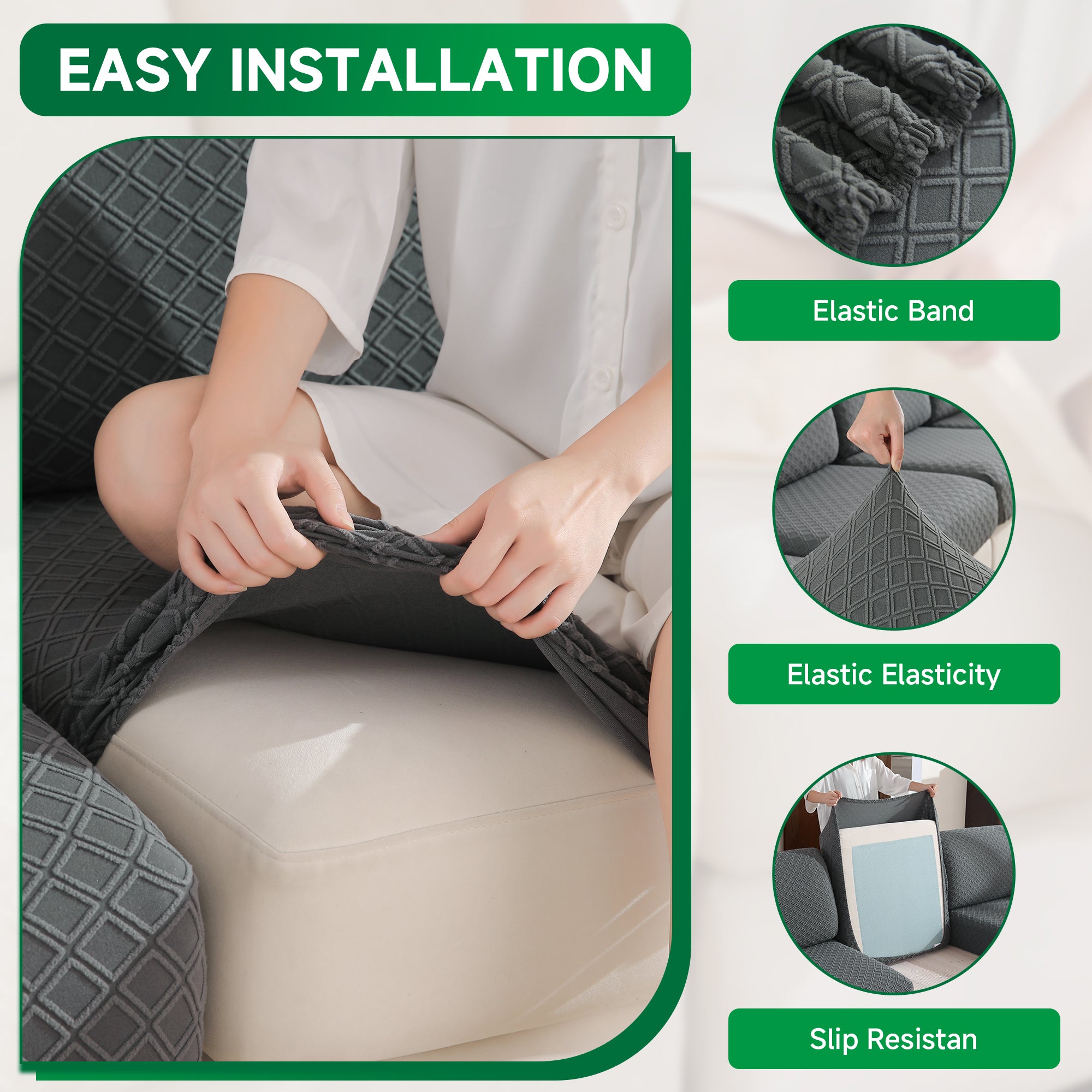 EASY INSTALLATION

Elastic Band

Elastic Elasticity

Slip Resistan